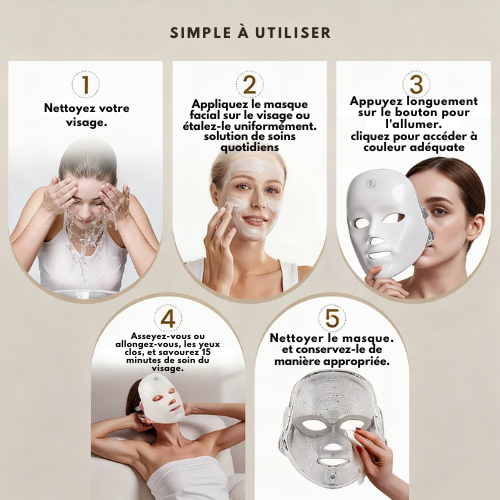 SIMPLE À UTILISER

1
Nettoyez votre visage.

2
Appliquez le masque facial sur le visage ou étalez-le uniformément. solution de soins quotidiens

3
Appuyez longuement sur le bouton pour l'allumer. cliquez pour accéder à couleur adéquate

4
Asseyez-vous ou allongez-vous, les yeux clos, et savourez 15 minutes de soin du visage.

5
Nettoyer le masque. et conservez-le de manière appropriée.